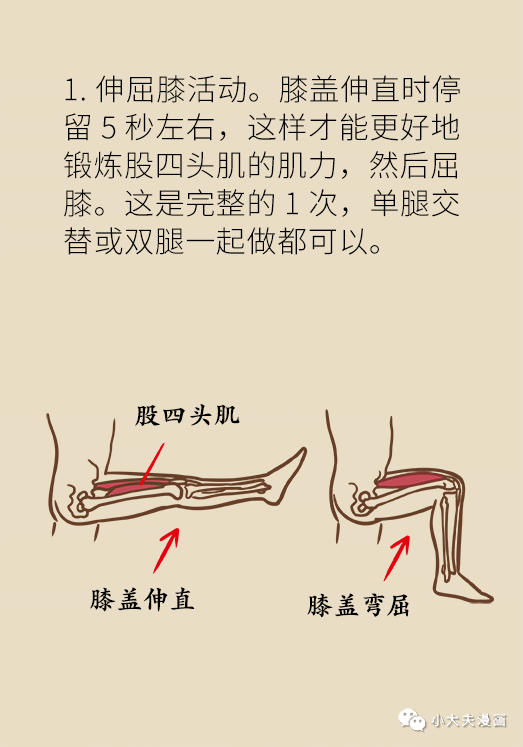 1. 伸屈膝活动。膝盖伸直时停留 5 秒左右，这样才能更好地锻炼股四头肌的肌力，然后屈膝。这是完整的 1 次，单腿交替或双腿一起做都可以。

股四头肌

膝盖伸直

膝盖弯屈

小大夫漫画