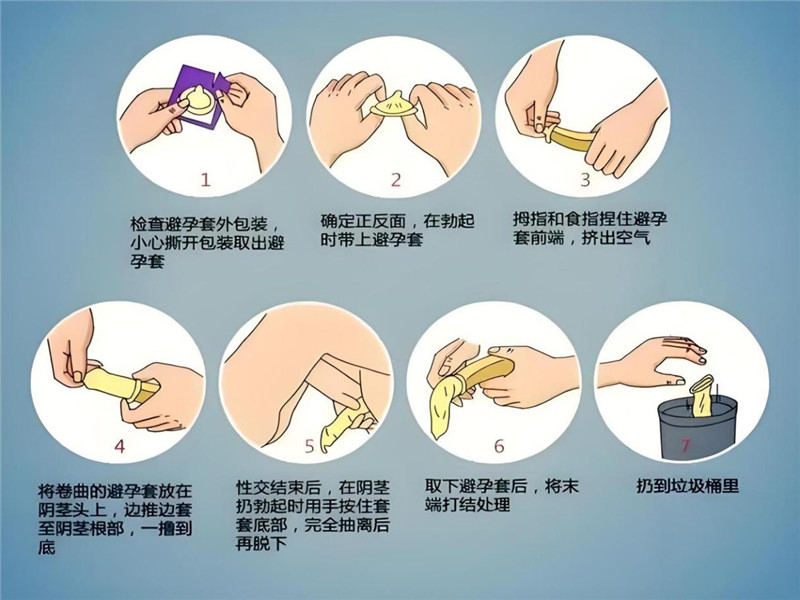 1

检查避孕套外包装，小心撕开包装取出避孕套

2

确定正反面，在勃起时带上避孕套

3

拇指和食指捏住避孕套前端，挤出空气

4

将卷曲的避孕套放在阴茎头上，边推边套至阴茎根部，一撸到底

5

性交结束后，在阴茎扔勃起时用手按住套套底部，完全抽离后再脱下

6

取下避孕套后，将末端打结处理

7

扔到垃圾桶里